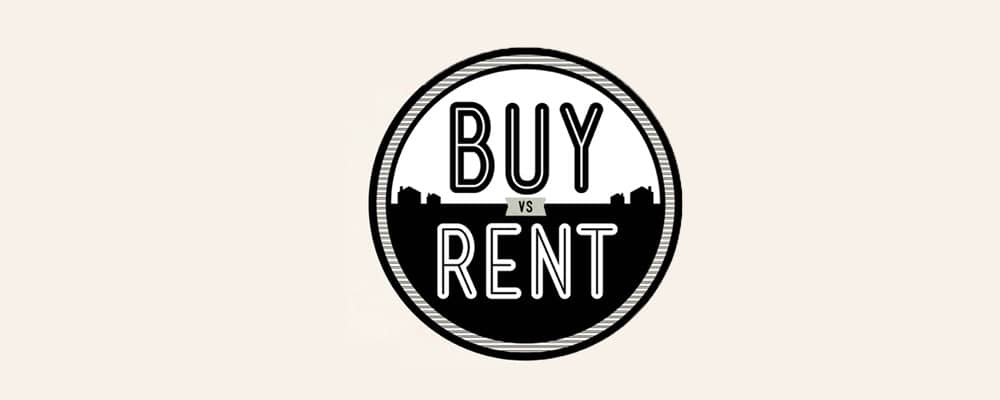 BUY
VS
RENT