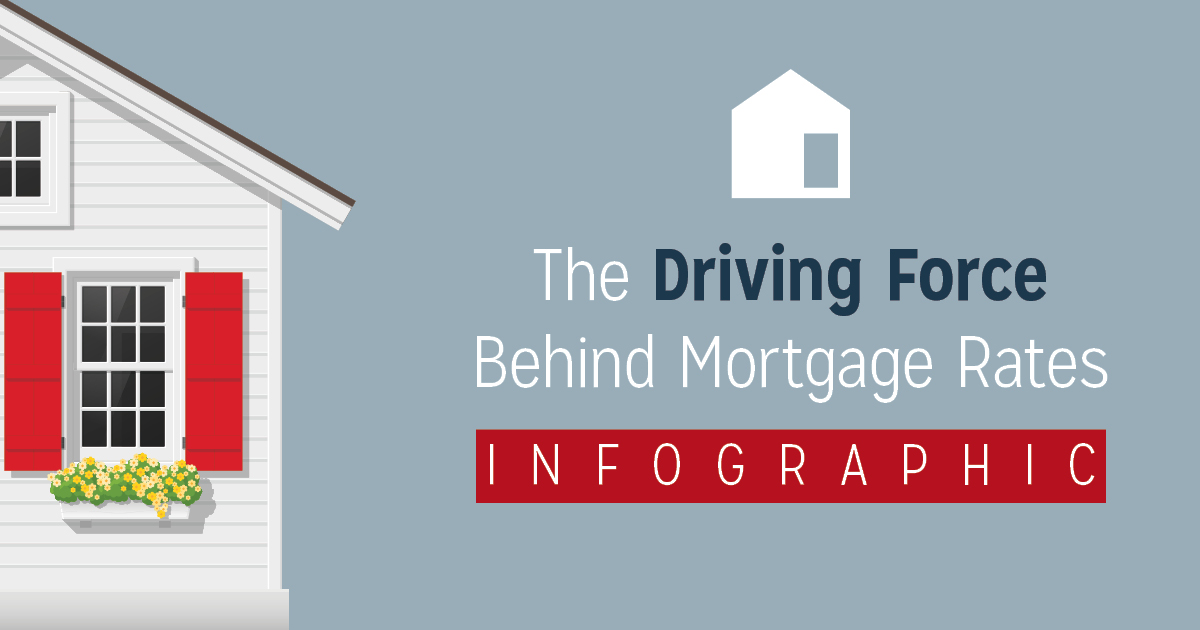 The Driving Force Behind Mortgage Rates

INFOGRAPHIC